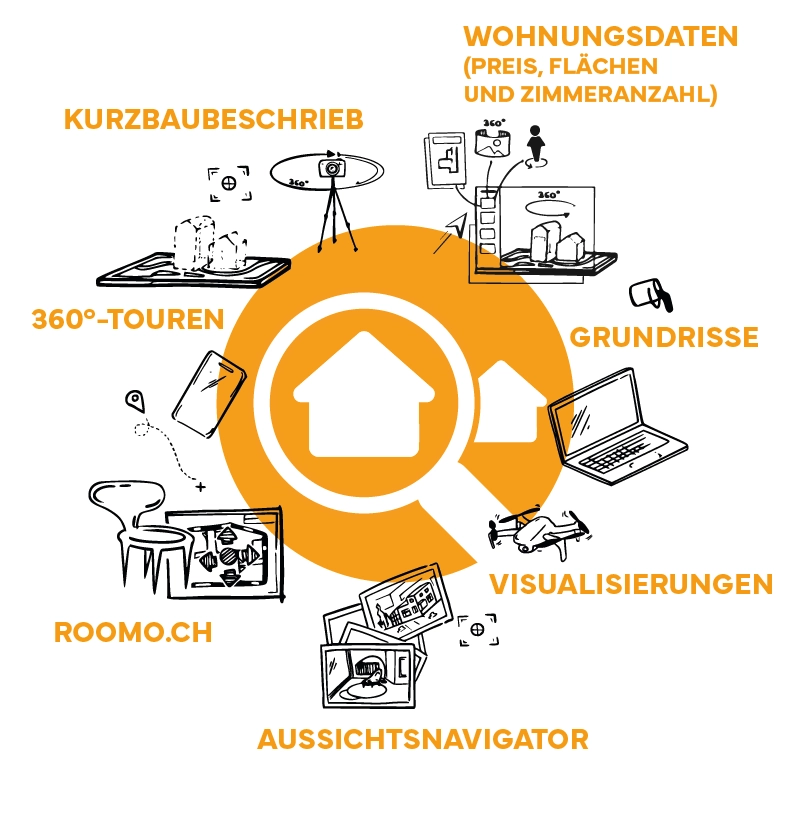 WOHNUNGSDATEN
(PREIS, FLÄCHEN
UND ZIMMERANZAHL)

KURZBAUBESCHRIEB

360°

360°

360°

360°-TOUREN

GRUNDRISSE

VISUALISIERUNGEN

ROOMO.CH

AUSSICHTSNAVIGATOR